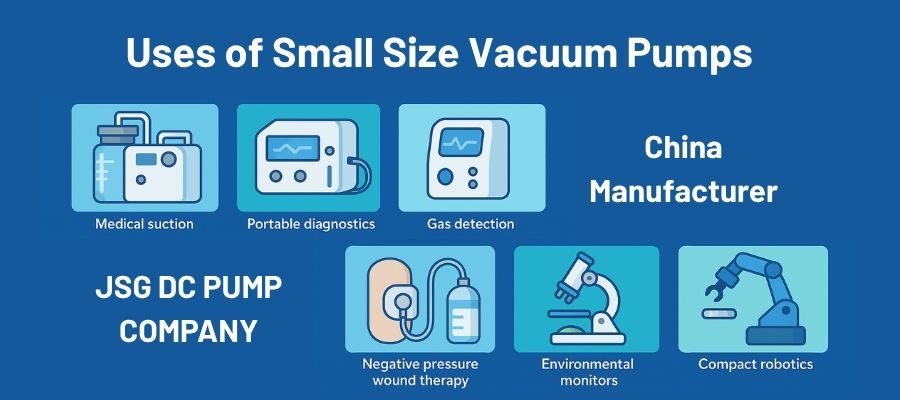 Uses of Small Size Vacuum Pumps

Medical suction

Portable diagnostics

Gas detection

China Manufacturer

JSG DC PUMP COMPANY

Negative pressure wound therapy

Environmental monitors

Compact robotics