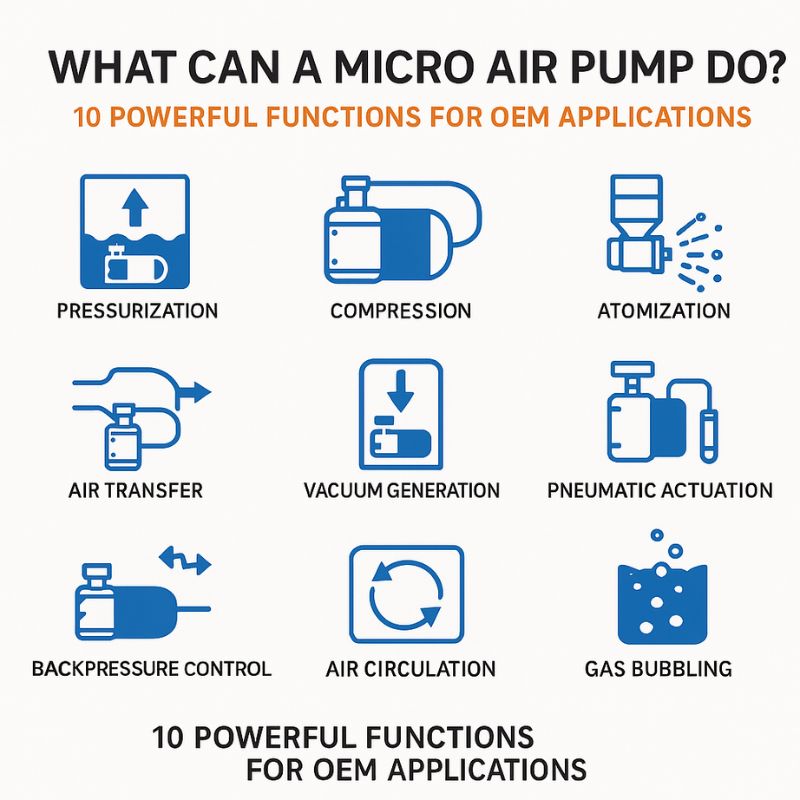 WHAT CAN A MICRO AIR PUMP DO?

10 POWERFUL FUNCTIONS FOR OEM APPLICATIONS

PRESSURIZATION

COMPRESSION

ATOMIZATION

AIR TRANSFER

VACUUM GENERATION

PNEUMATIC ACTUATION

BACKPRESSURE CONTROL

AIR CIRCULATION

GAS BUBBLING

10 POWERFUL FUNCTIONS FOR OEM APPLICATIONS