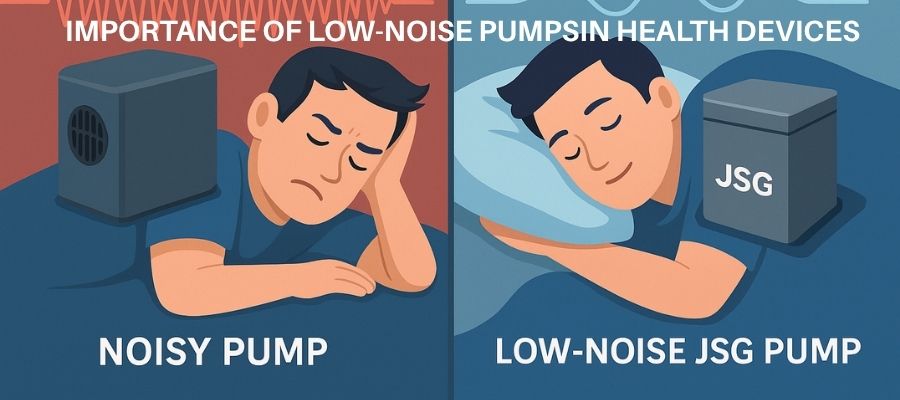 IMPORTANCE OF LOW-NOISE PUMPSIN HEALTH DEVICES

JSG

NOISY PUMP

LOW-NOISE JSG PUMP