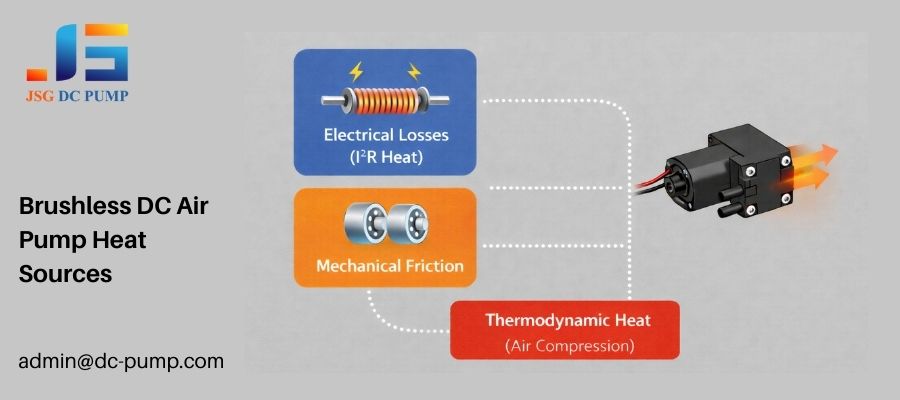 JSG DC PUMP

Brushless DC Air Pump Heat Sources

admin@dc-pump.com

Electrical Losses ($I^2R$ Heat)

Mechanical Friction

Thermodynamic Heat (Air Compression)